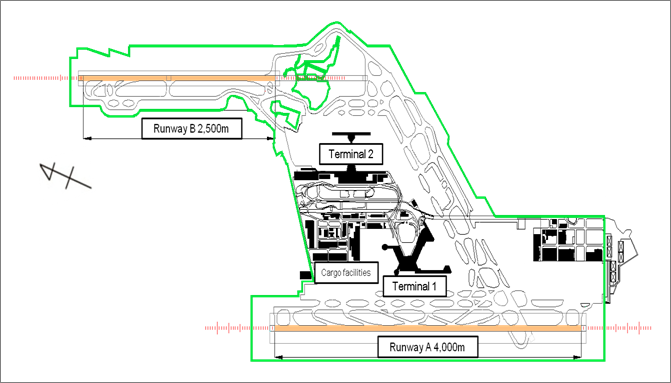 Runway B 2,500m

Terminal 2

Cargo facilities

Terminal 1

Runway A 4,000m