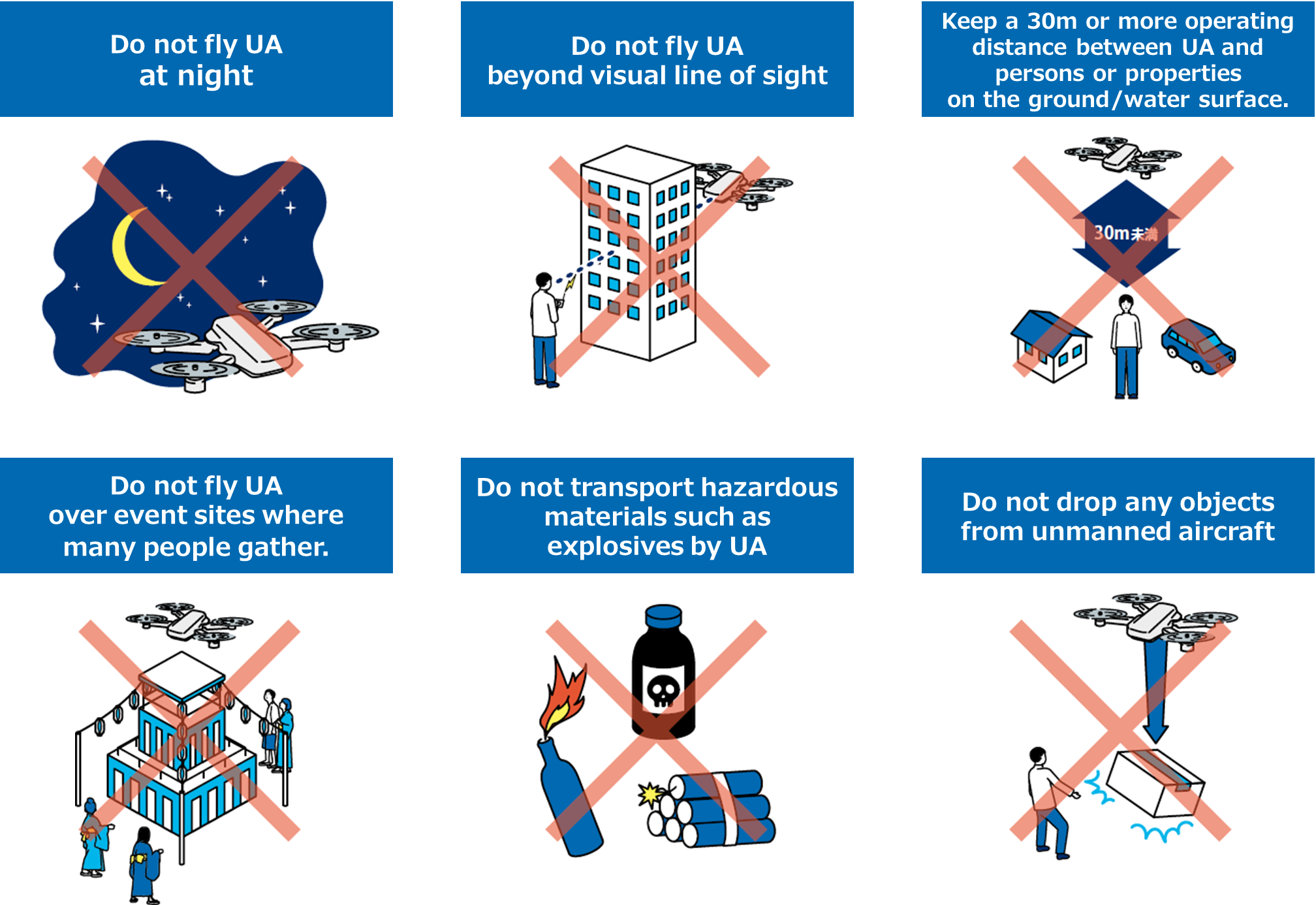 Do not fly UA at night

Do not fly UA beyond visual line of sight

Keep a 30m or more operating distance between UA and persons or properties on the ground/water surface.

30m未満

Do not fly UA over event sites where many people gather.

Do not transport hazardous materials such as explosives by UA

Do not drop any objects from unmanned aircraft