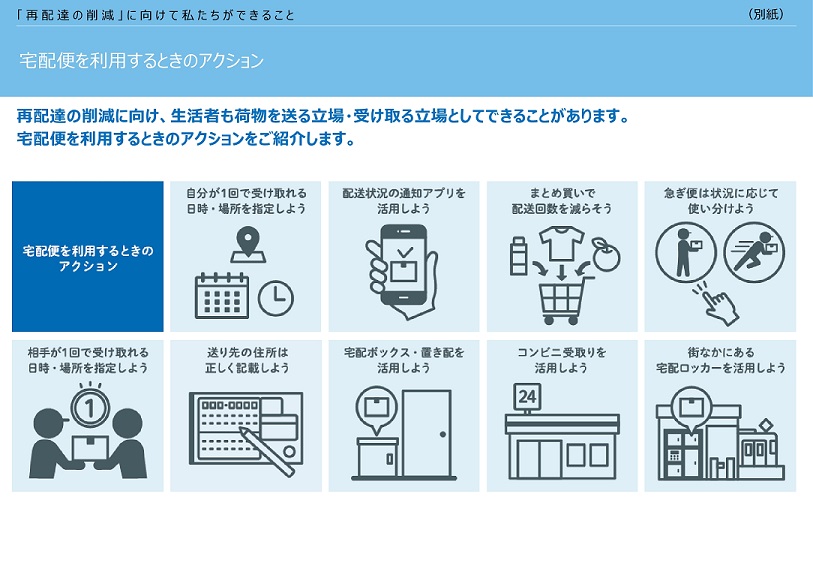 「再配達の削減」に向けて私たちができること

（別紙）

宅配便を利用するときのアクション

再配達の削減に向け、生活者も荷物を送る立場・受け取る立場としてできることがあります。
宅配便を利用するときのアクションをご紹介します。

宅配便を利用するときのアクション

自分が1回で受け取れる日時・場所を指定しよう

配送状況の通知アプリを活用しよう

まとめ買いで配送回数を減らそう

急ぎ便は状況に応じて使い分けよう

相手が1回で受け取れる日時・場所を指定しよう

1

送り先の住所は正しく記載しよう

宅配ボックス・置き配を活用しよう

コンビニ受取りを活用しよう

24

街なかにある宅配ロッカーを活用しよう